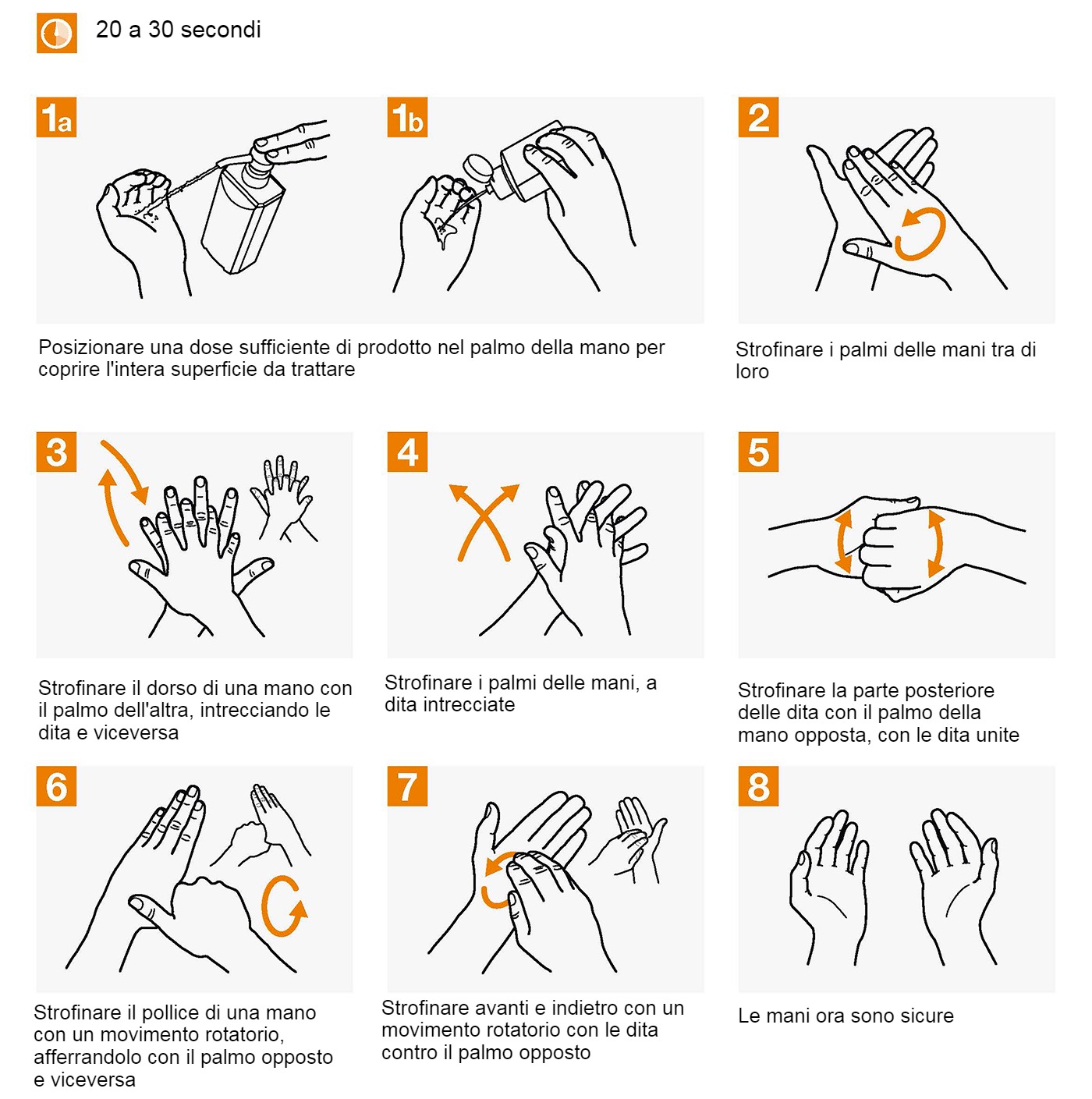 20 a 30 secondi

1a

1b

Posizionare una dose sufficiente di prodotto nel palmo della mano per coprire l'intera superficie da trattare

2

Strofinare i palmi delle mani tra di loro

3

Strofinare il dorso di una mano con il palmo dell'altra, intrecciando le dita e viceversa

4

Strofinare i palmi delle mani, a dita intrecciate

5

Strofinare la parte posteriore delle dita con il palmo della mano opposta, con le dita unite

6

Strofinare il pollice di una mano con un movimento rotatorio, afferrandolo con il palmo opposto e viceversa

7

Strofinare avanti e indietro con un movimento rotatorio con le dita contro il palmo opposto

8

Le mani ora sono sicure